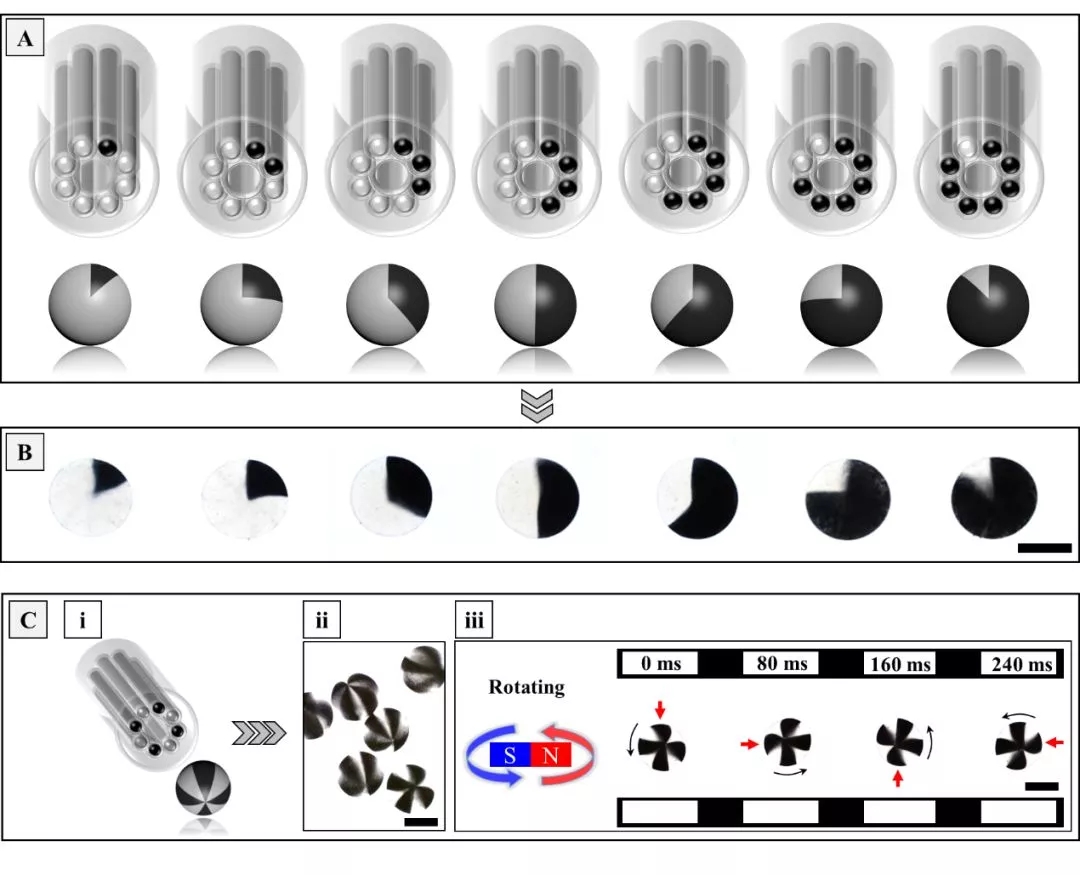 A

B

C
i
ii
iii
Rotating
S N
0 ms
80 ms
160 ms
240 ms